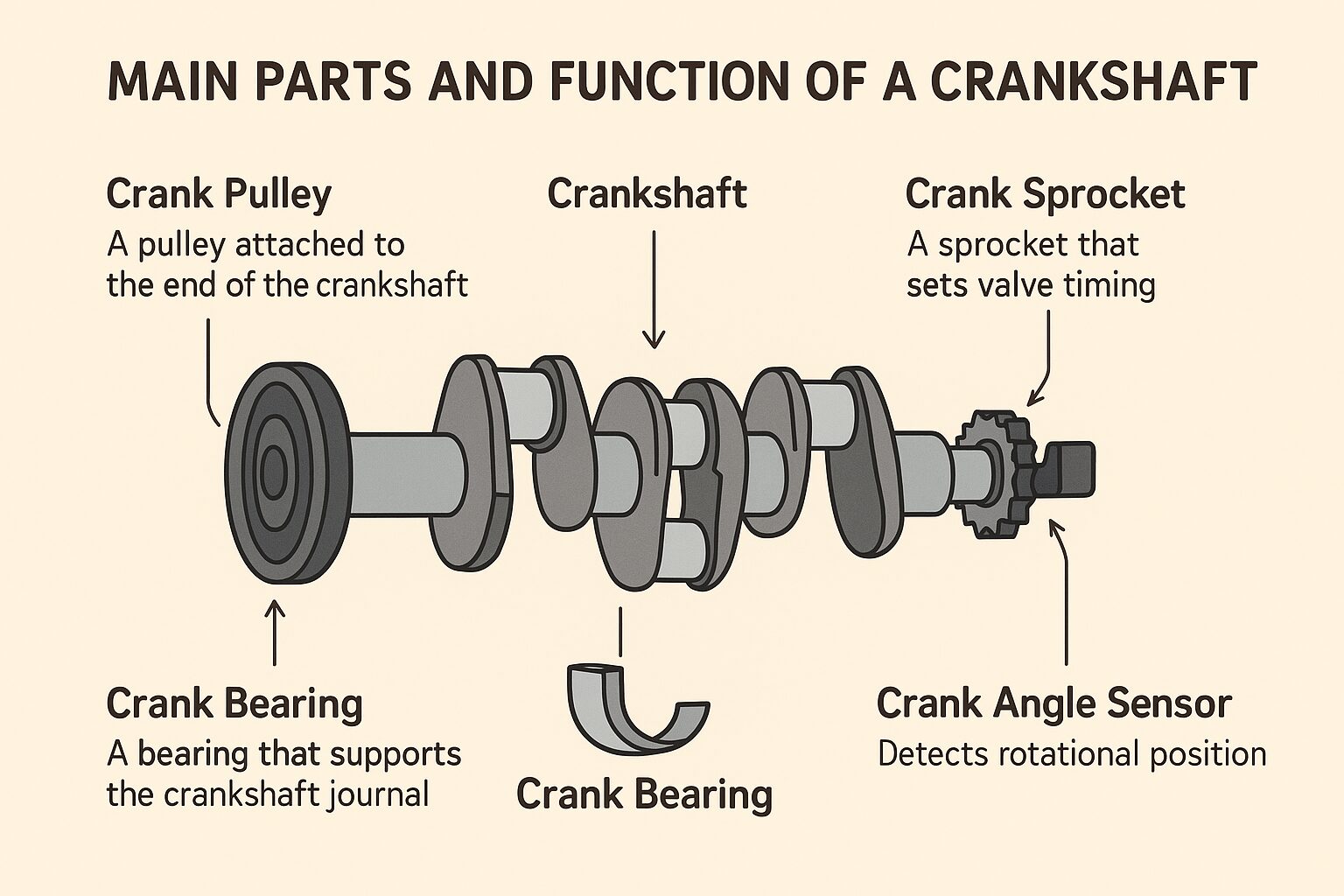 MAIN PARTS AND FUNCTION OF A CRANKSHAFT

Crank Pulley
A pulley attached to the end of the crankshaft

Crankshaft

Crank Sprocket
A sprocket that sets valve timing

Crank Bearing
A bearing that supports the crankshaft journal

Crank Bearing

Crank Angle Sensor
Detects rotational position